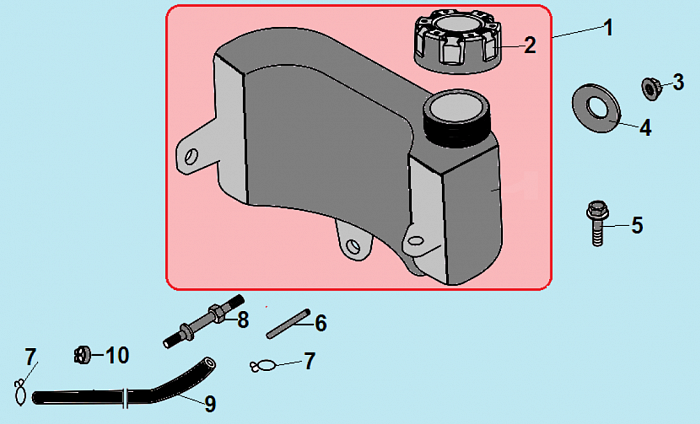 1
2
3
4
5
8
6
7
10
7
9