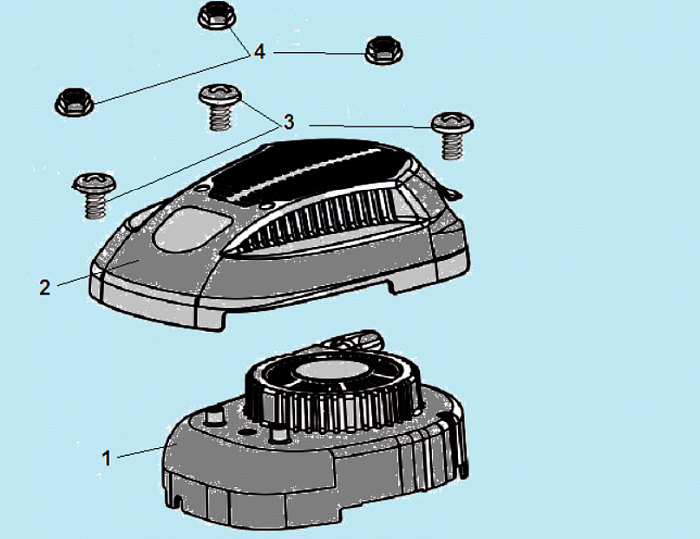 4
3
2
1