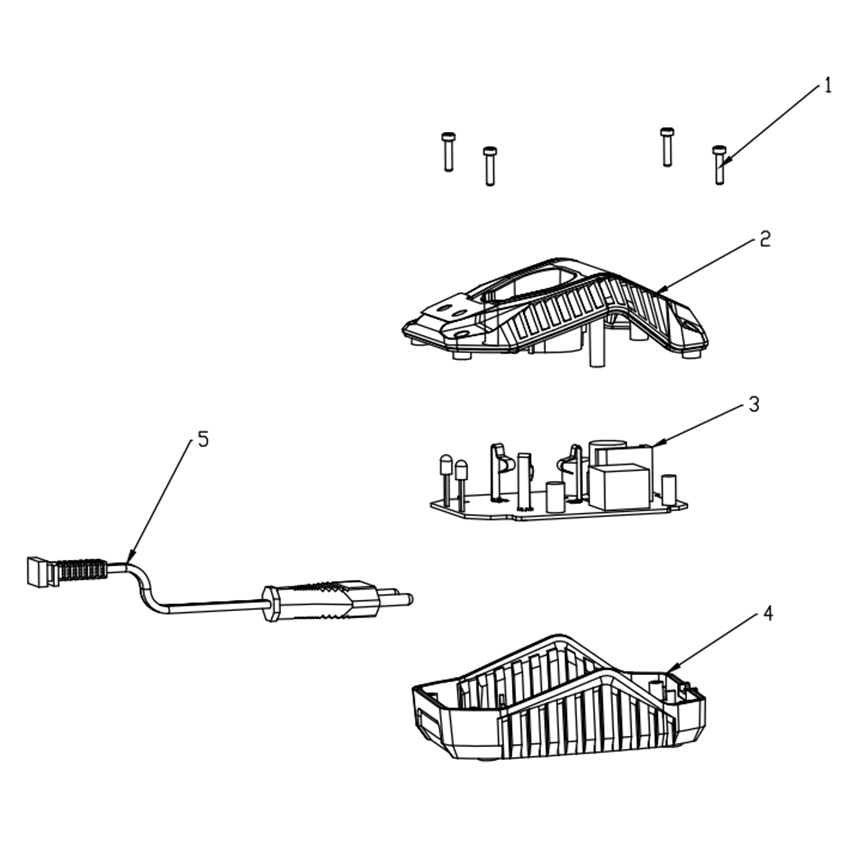 1
2
3
5
4